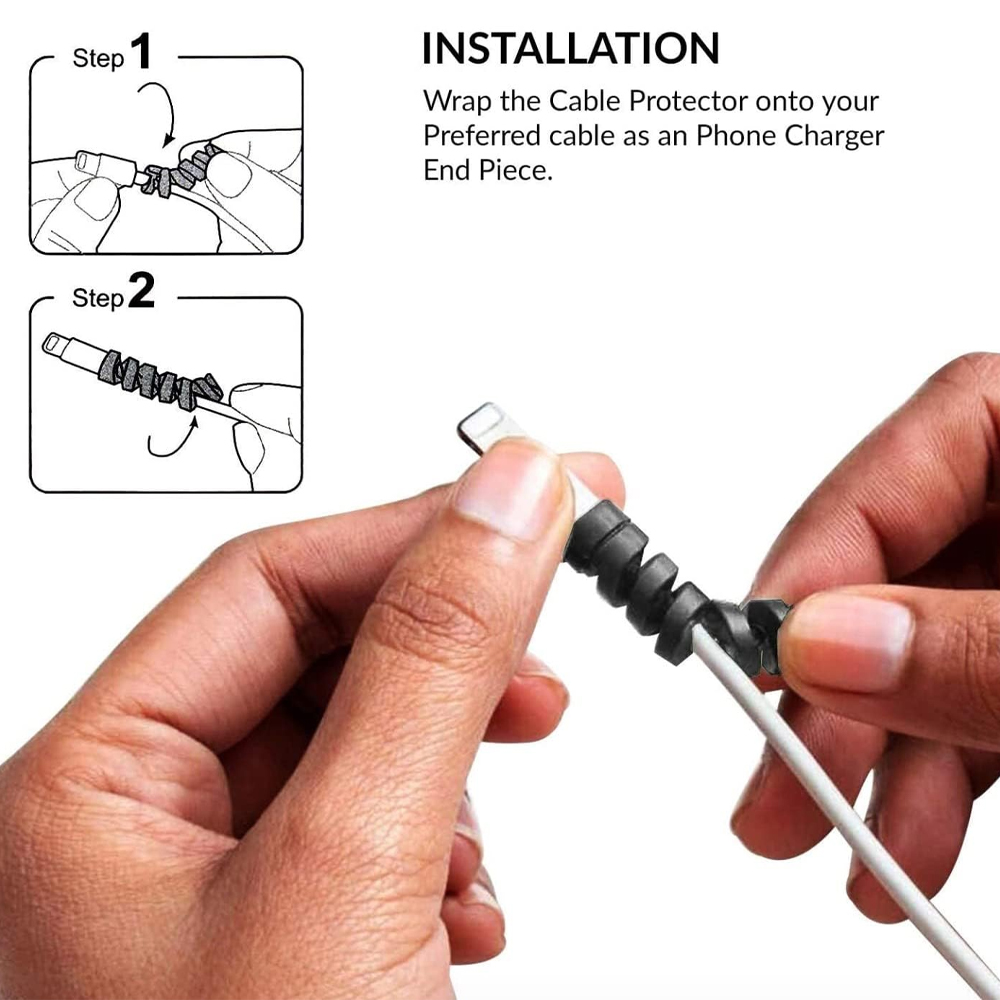 Step 1

Step 2

INSTALLATION

Wrap the Cable Protector onto your Preferred cable as an Phone Charger End Piece.