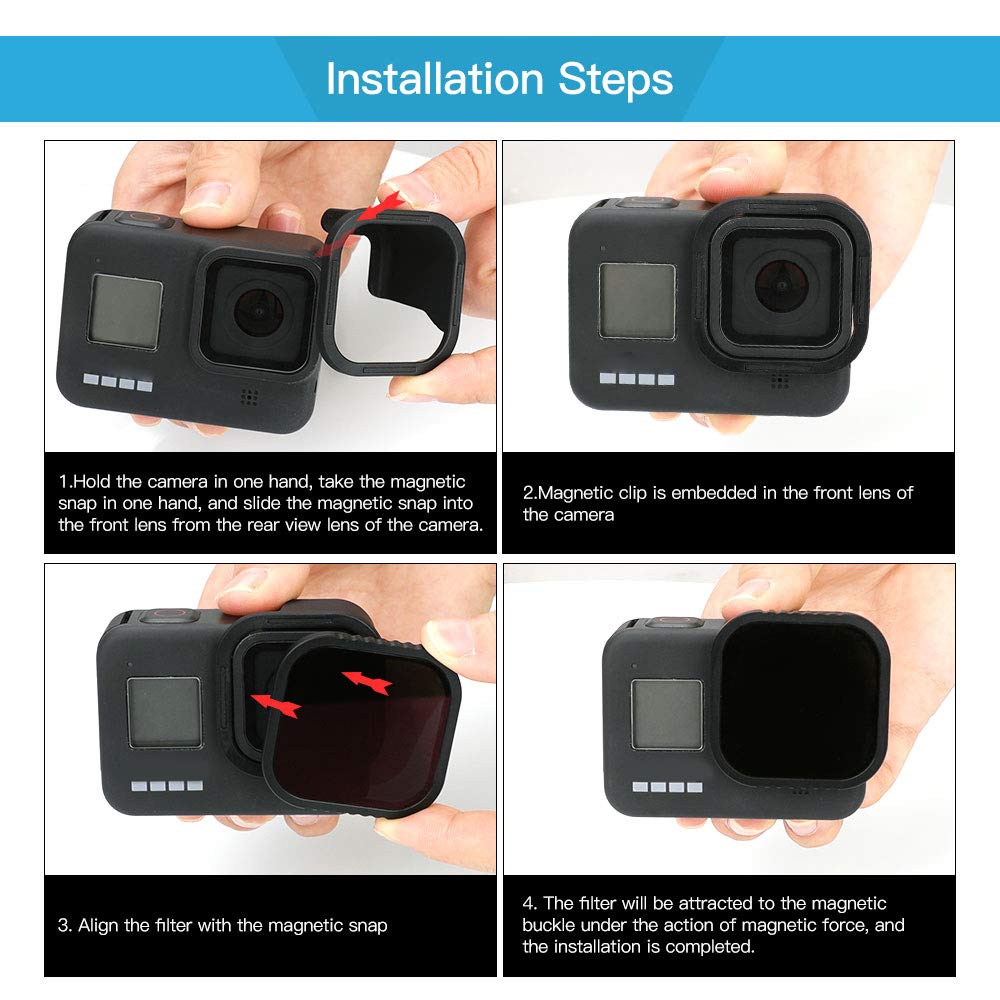 Installation Steps

1.Hold the camera in one hand, take the magnetic snap in one hand, and slide the magnetic snap into the front lens from the rear view lens of the camera.

2.Magnetic clip is embedded in the front lens of the camera

3. Align the filter with the magnetic snap

4. The filter will be attracted to the magnetic buckle under the action of magnetic force, and the installation is completed.