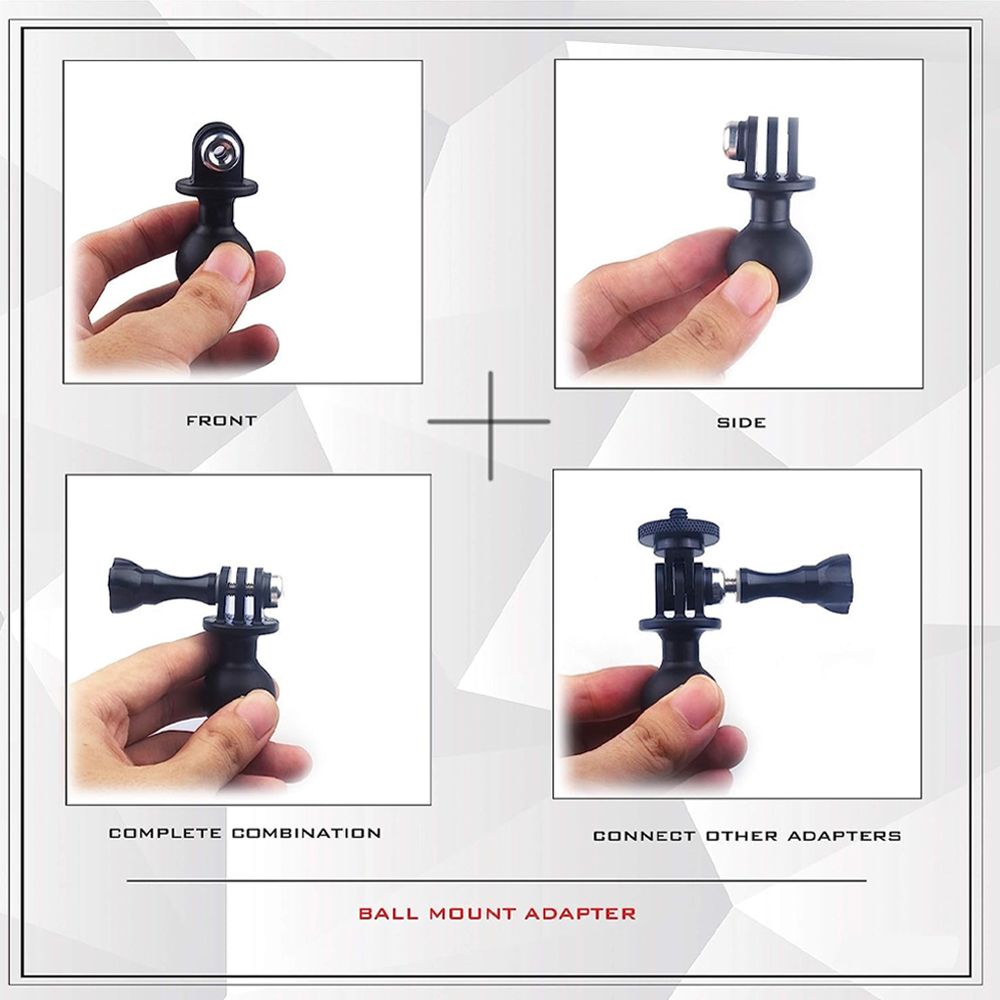 FRONT

SIDE

COMPLETE COMBINATION

CONNECT OTHER ADAPTERS

BALL MOUNT ADAPTER