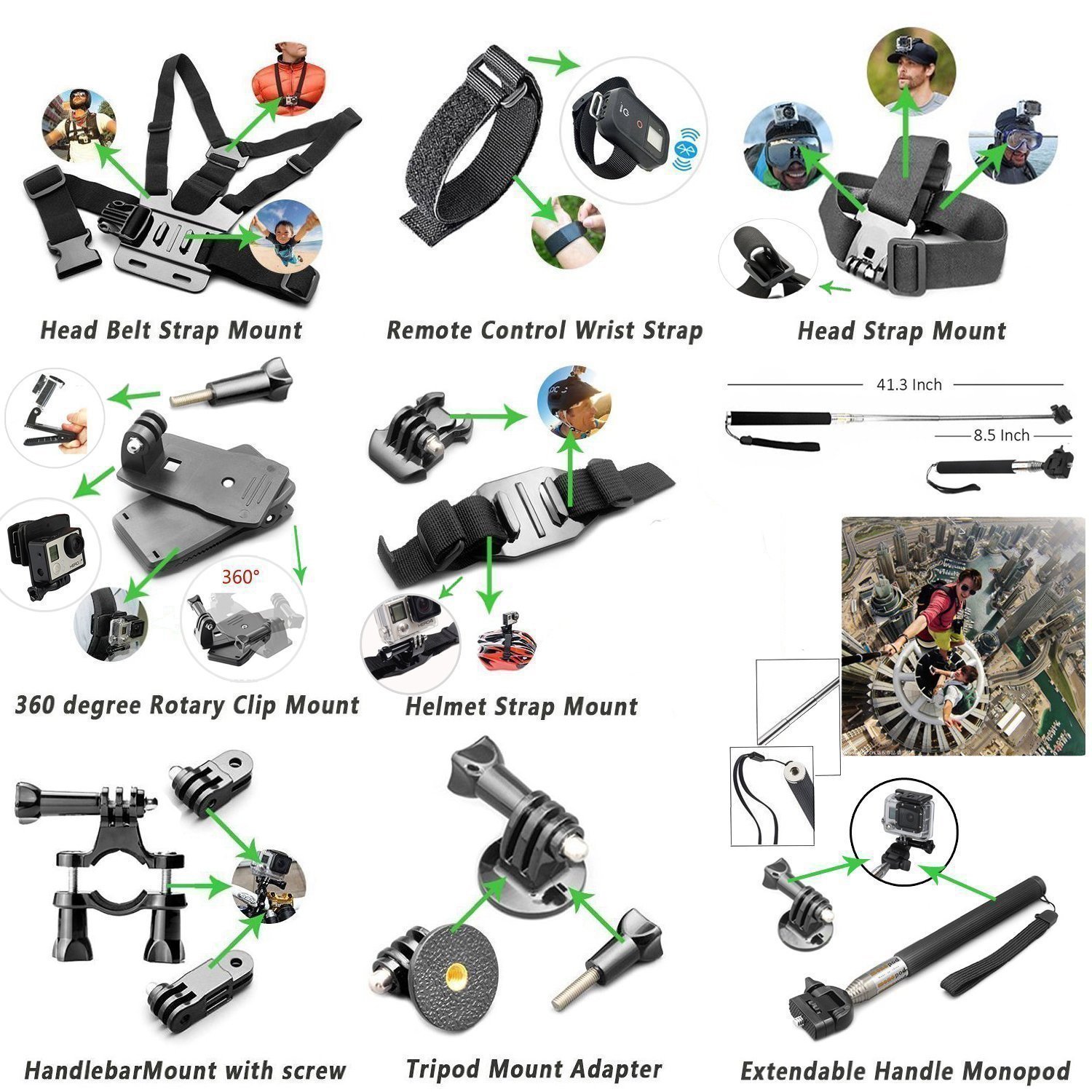 Head Belt Strap Mount

Remote Control Wrist Strap

Head Strap Mount

41.3 Inch

8.5 Inch

360°

360 degree Rotary Clip Mount

Helmet Strap Mount

HandlebarMount with screw

Tripod Mount Adapter

Extendable Handle Monopod