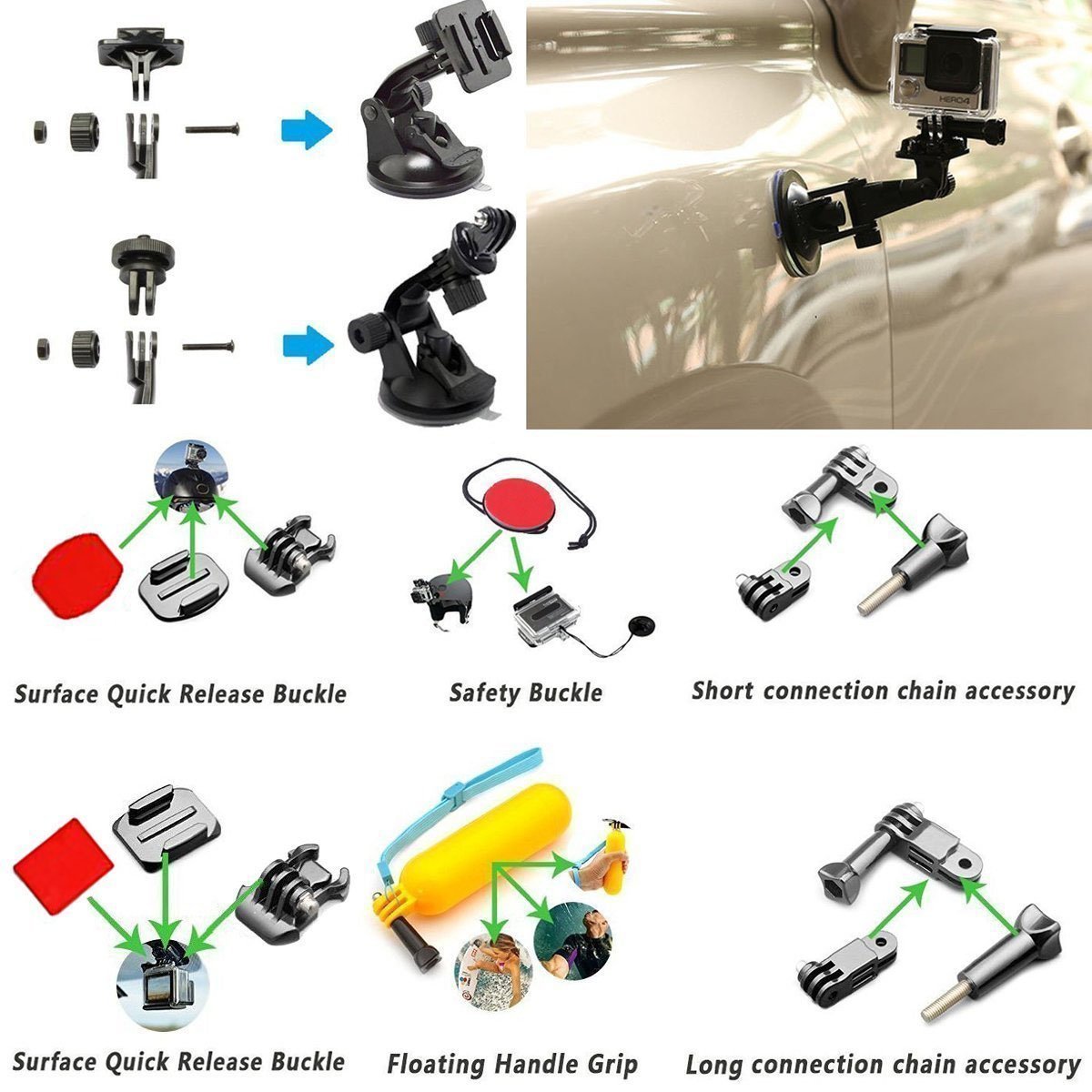 HERO4

Surface Quick Release Buckle

Safety Buckle

Short connection chain accessory

Surface Quick Release Buckle

Floating Handle Grip

Long connection chain accessory